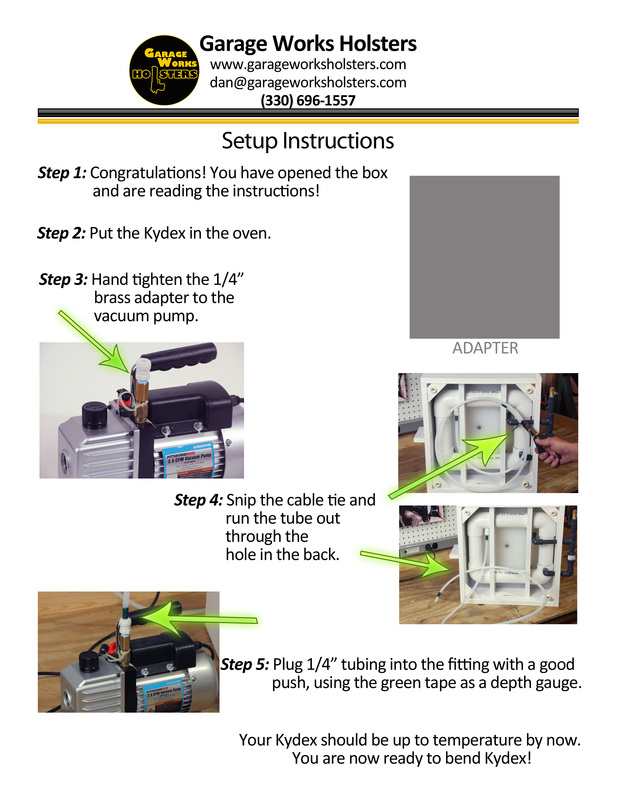 GARAGE WORKS HOLSTERS

Garage Works Holsters
www.garageworksholsters.com
dan@garageworksholsters.com
(330) 696-1557

Setup Instructions

Step 1: Congratulations! You have opened the box and are reading the instructions!

Step 2: Put the Kydex in the oven.

Step 3: Hand tighten the 1/4" brass adapter to the vacuum pump.

ADAPTER

2.5 CFM Vacuum Pump

Step 4: Snip the cable tie and run the tube out through the hole in the back.

Step 5: Plug 1/4" tubing into the fitting with a good push, using the green tape as a depth gauge.

Your Kydex should be up to temperature by now. You are now ready to bend Kydex!